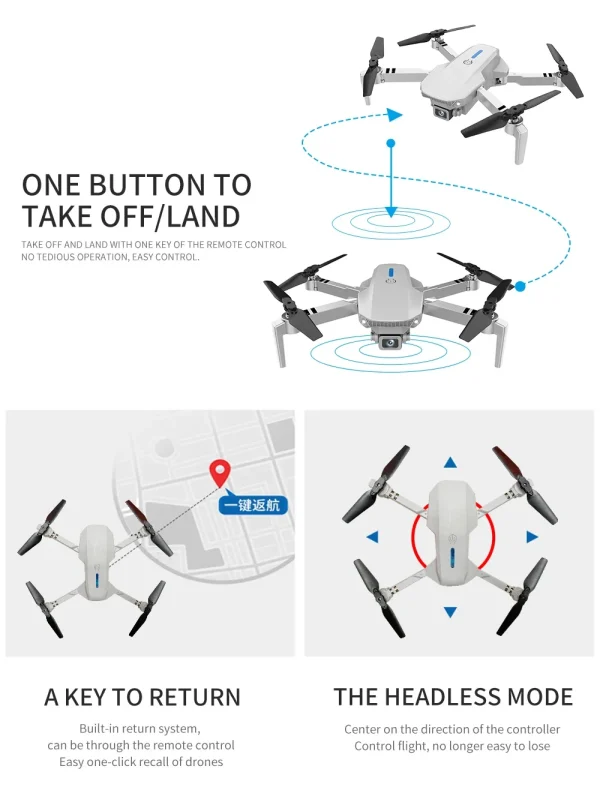 ONE BUTTON TO TAKE OFF/LAND

TAKE OFF AND LAND WITH ONE KEY OF THE REMOTE CONTROL NO TEDIOUS OPERATION, EASY CONTROL.

一键返航

A KEY TO RETURN

Built-in return system, can be through the remote control Easy one-click recall of drones

THE HEADLESS MODE

Center on the direction of the controller Control flight, no longer easy to lose